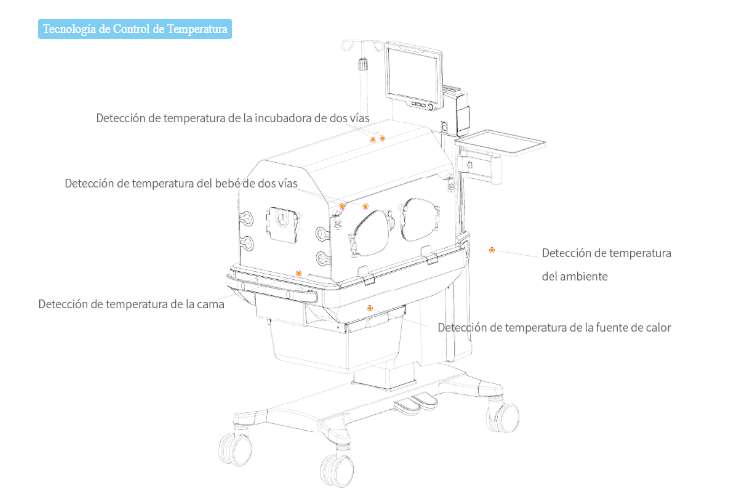 Tecnología de Control de Temperatura

Detección de temperatura de la incubadora de dos vías

Detección de temperatura del bebé de dos vías

Detección de temperatura del ambiente

Detección de temperatura de la cama

Detección de temperatura de la fuente de calor